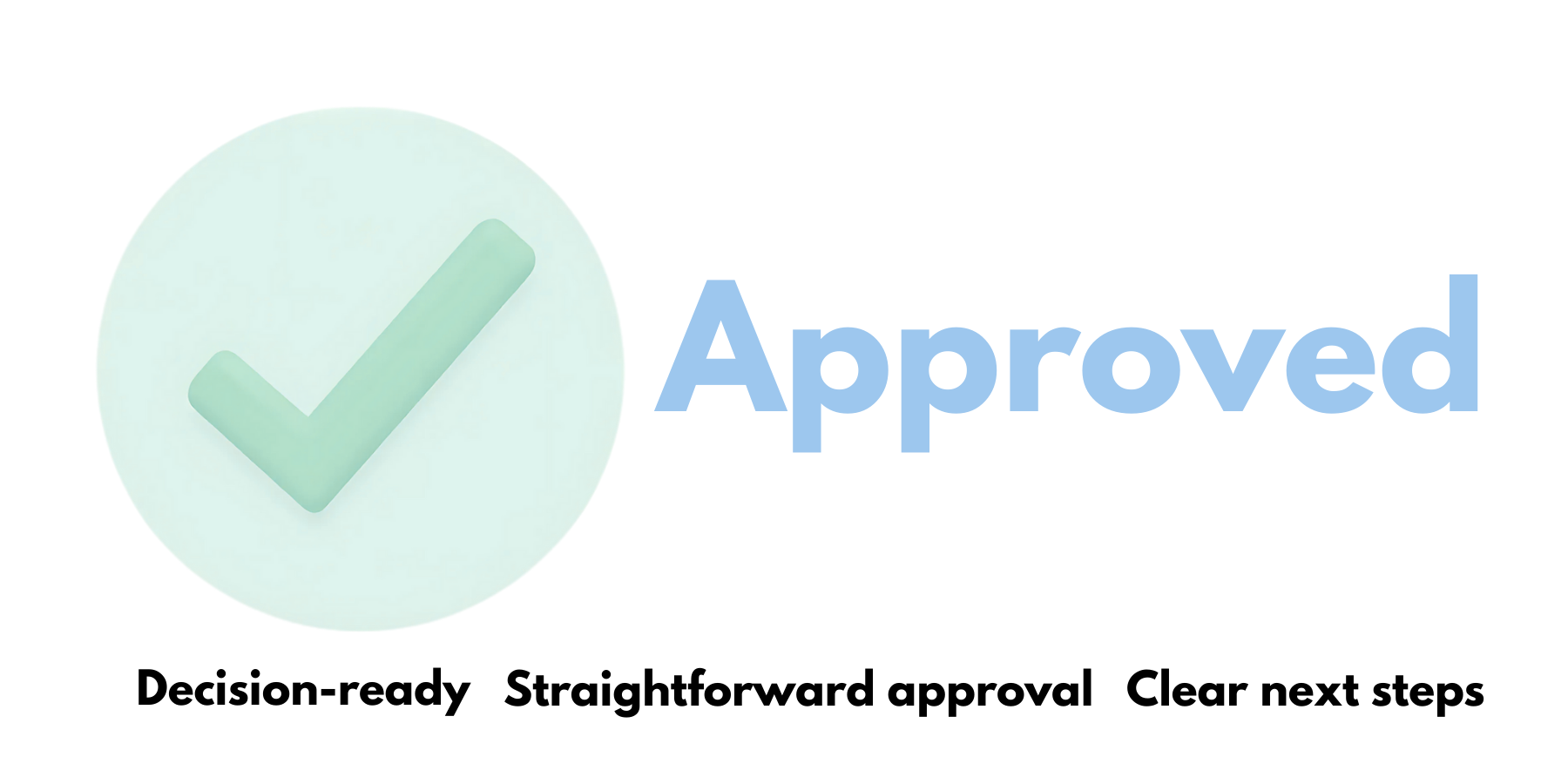 Approved

Decision-ready Straightforward approval Clear next steps